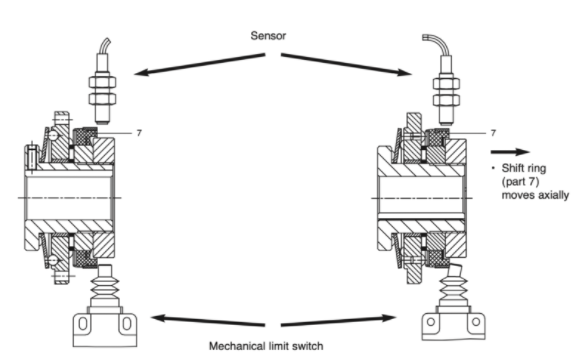 Sensor

7

7

• Shift ring (part 7) moves axially

Mechanical limit switch